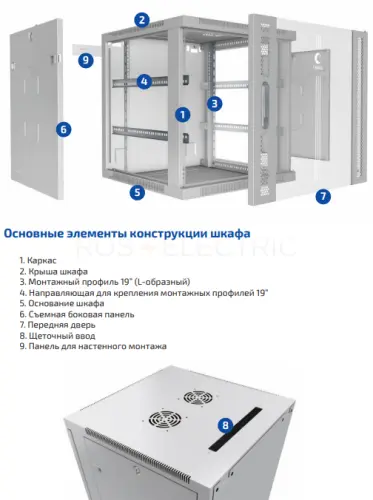 2

9

4

3

1

6

5

7

Основные элементы конструкции шкафа

ROS ELECTRIC

1. Каркас
2. Крыша шкафа
3. Монтажный профиль 19" (L-образный)
4. Направляющая для крепления монтажных профилей 19"
5. Основание шкафа
6. Съемная боковая панель
7. Передняя дверь
8. Щеточный ввод
9. Панель для настенного монтажа

8