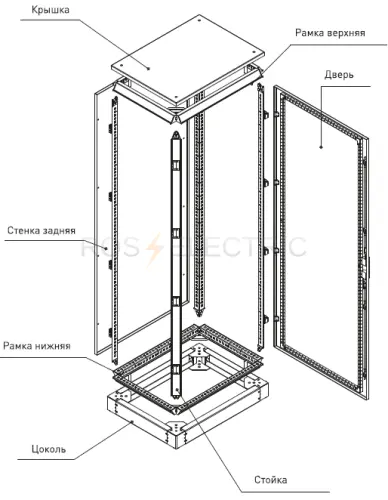 Крышка

Рамка верхняя

Дверь

Стенка задняя

ROS ELECTRIC

Рамка нижняя

Цоколь

Стойка