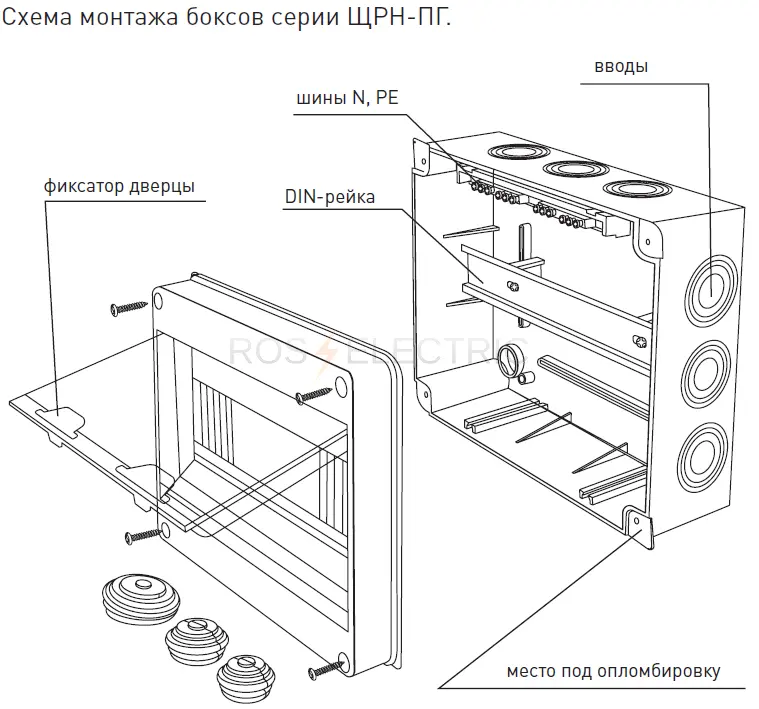 Схема монтажа боксов серии ЩРН-ПГ.

вводы

шины N, PE

фиксатор дверцы

DIN-рейка

ROS ELECTRIC

место под опломбировку